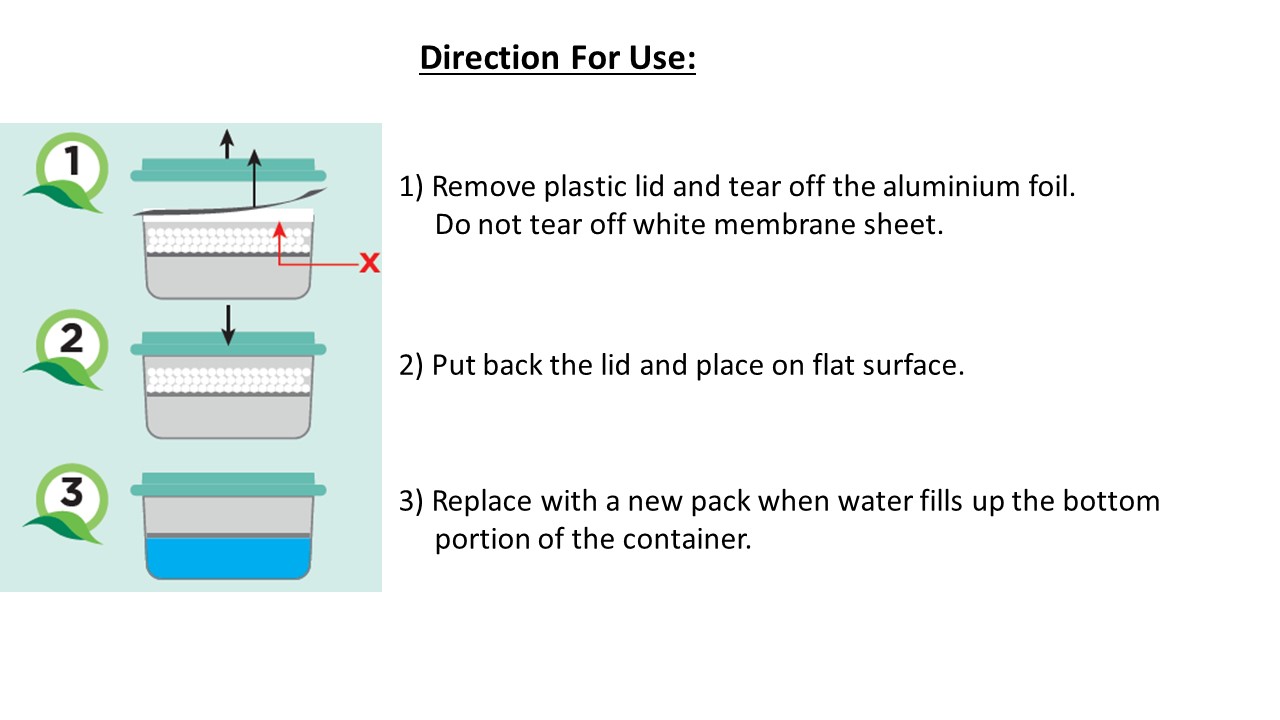 Direction For Use:

1

X

2

3

1) Remove plastic lid and tear off the aluminium foil. Do not tear off white membrane sheet.

2) Put back the lid and place on flat surface.

3) Replace with a new pack when water fills up the bottom portion of the container.